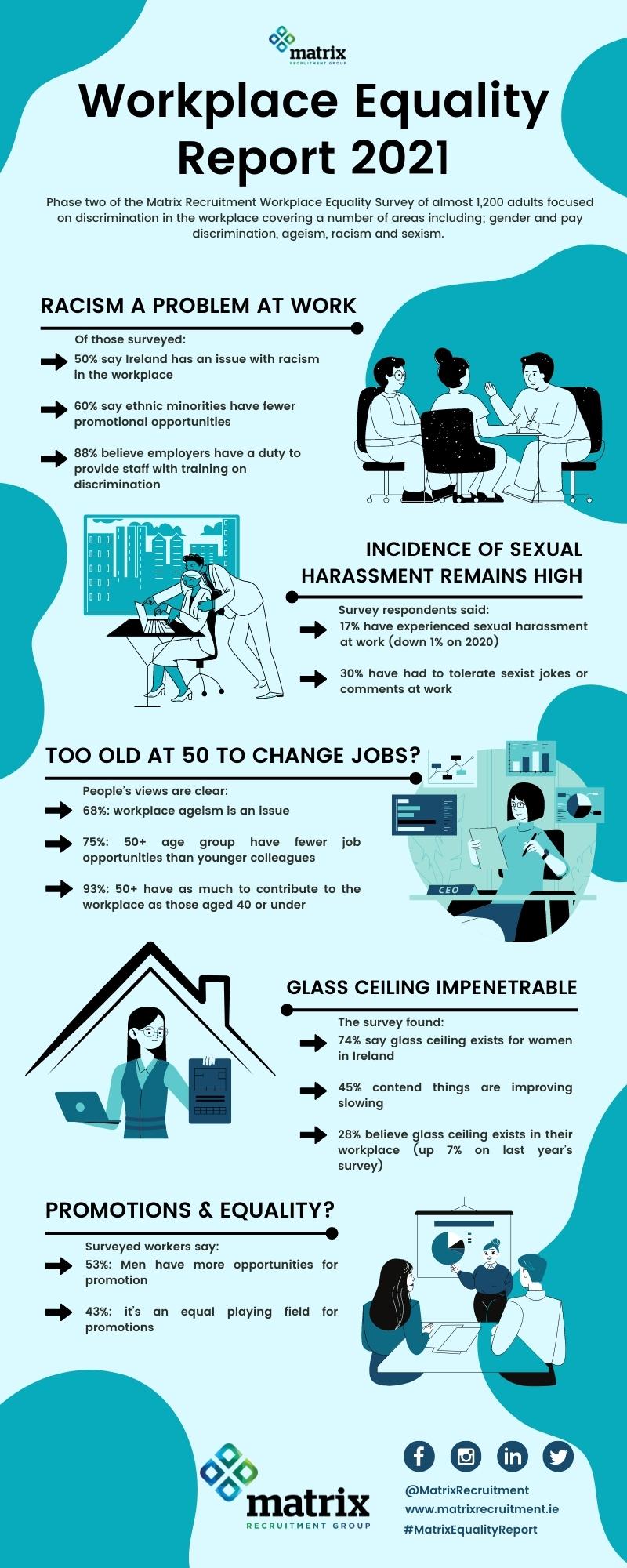 matrix
RECRUITMENT GROUP

Workplace Equality Report 2021

Phase two of the Matrix Recruitment Workplace Equality Survey of almost 1,200 adults focused on discrimination in the workplace covering a number of areas including; gender and pay discrimination, ageism, racism and sexism.

RACISM A PROBLEM AT WORK

Of those surveyed:

50% say Ireland has an issue with racism in the workplace

60% say ethnic minorities have fewer promotional opportunities

88% believe employers have a duty to provide staff with training on discrimination

INCIDENCE OF SEXUAL HARASSMENT REMAINS HIGH

Survey respondents said:

17% have experienced sexual harassment at work (down 1% on 2020)

30% have had to tolerate sexist jokes or comments at work

TOO OLD AT 50 TO CHANGE JOBS?

People's views are clear:

68%: workplace ageism is an issue

75%: 50+ age group have fewer job opportunities than younger colleagues

93%: 50+ have as much to contribute to the workplace as those aged 40 or under

CEO

GLASS CEILING IMPENETRABLE

The survey found:

74% say glass ceiling exists for women in Ireland

45% contend things are improving slowing

28% believe glass ceiling exists in their workplace (up 7% on last year's survey)

PROMOTIONS & EQUALITY?

Surveyed workers say:

53%: Men have more opportunities for promotion

43%: it's an equal playing field for promotions

matrix
RECRUITMENT GROUP

@MatrixRecruitment
www.matrixrecruitment.ie
#MatrixEqualityReport